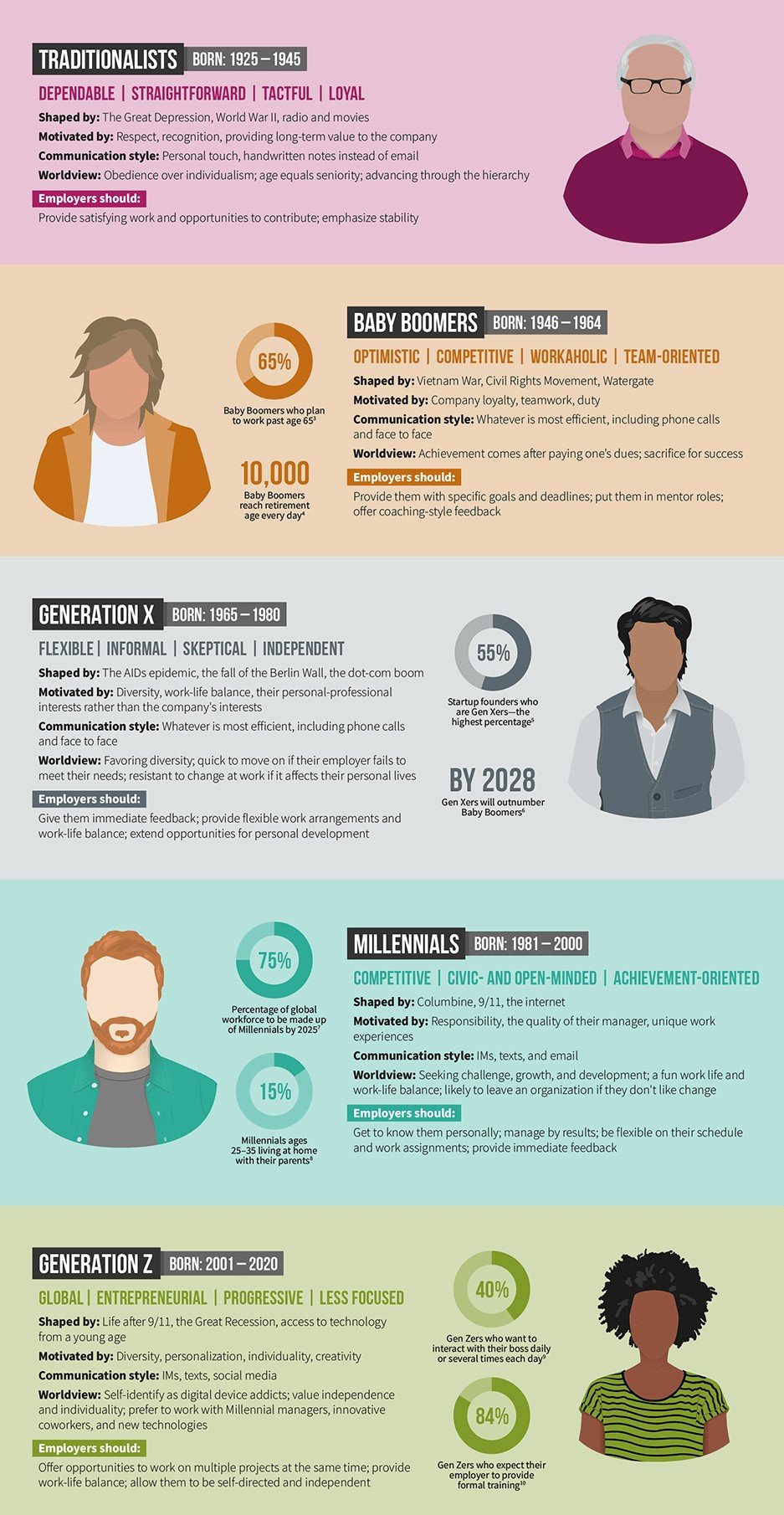 TRADITIONALISTS BORN: 1925 – 1945

DEPENDABLE | STRAIGHTFORWARD | TACTFUL | LOYAL

Shaped by: The Great Depression, World War II, radio and movies
Motivated by: Respect, recognition, providing long-term value to the company
Communication style: Personal touch, handwritten notes instead of email
Worldview: Obedience over individualism; age equals seniority; advancing through the hierarchy

Employers should:
Provide satisfying work and opportunities to contribute; emphasize stability

65%
Baby Boomers who plan to work past age 65$^3$

10,000
Baby Boomers reach retirement age every day$^4$

BABY BOOMERS BORN: 1946 – 1964

OPTIMISTIC | COMPETITIVE | WORKAHOLIC | TEAM-ORIENTED

Shaped by: Vietnam War, Civil Rights Movement, Watergate
Motivated by: Company loyalty, teamwork, duty
Communication style: Whatever is most efficient, including phone calls and face to face
Worldview: Achievement comes after paying one's dues; sacrifice for success

Employers should:
Provide them with specific goals and deadlines; put them in mentor roles; offer coaching-style feedback

GENERATION X BORN: 1965 – 1980

FLEXIBLE | INFORMAL | SKEPTICAL | INDEPENDENT

Shaped by: The AIDs epidemic, the fall of the Berlin Wall, the dot-com boom
Motivated by: Diversity, work-life balance, their personal-professional interests rather than the company's interests
Communication style: Whatever is most efficient, including phone calls and face to face
Worldview: Favoring diversity; quick to move on if their employer fails to meet their needs; resistant to change at work if it affects their personal lives

Employers should:
Give them immediate feedback; provide flexible work arrangements and work-life balance; extend opportunities for personal development

55%
Startup founders who are Gen Xers—the highest percentage$^5$

BY 2028
Gen Xers will outnumber Baby Boomers$^6$

75%
Percentage of global workforce to be made up of Millennials by 2025$^7$

15%
Millennials ages 25–35 living at home with their parents$^8$

MILLENNIALS BORN: 1981 – 2000

COMPETITIVE | CIVIC- AND OPEN-MINDED | ACHIEVEMENT-ORIENTED

Shaped by: Columbine, 9/11, the internet
Motivated by: Responsibility, the quality of their manager, unique work experiences
Communication style: IMs, texts, and email
Worldview: Seeking challenge, growth, and development; a fun work life and work-life balance; likely to leave an organization if they don't like change

Employers should:
Get to know them personally; manage by results; be flexible on their schedule and work assignments; provide immediate feedback

GENERATION Z BORN: 2001 – 2020

GLOBAL | ENTREPRENEURIAL | PROGRESSIVE | LESS FOCUSED

Shaped by: Life after 9/11, the Great Recession, access to technology from a young age
Motivated by: Diversity, personalization, individuality, creativity
Communication style: IMs, texts, social media
Worldview: Self-identify as digital device addicts; value independence and individuality; prefer to work with Millennial managers, innovative coworkers, and new technologies

Employers should:
Offer opportunities to work on multiple projects at the same time; provide work-life balance; allow them to be self-directed and independent

40%
Gen Zers who want to interact with their boss daily or several times each day$^9$

84%
Gen Zers who expect their employer to provide formal training$^{10}$